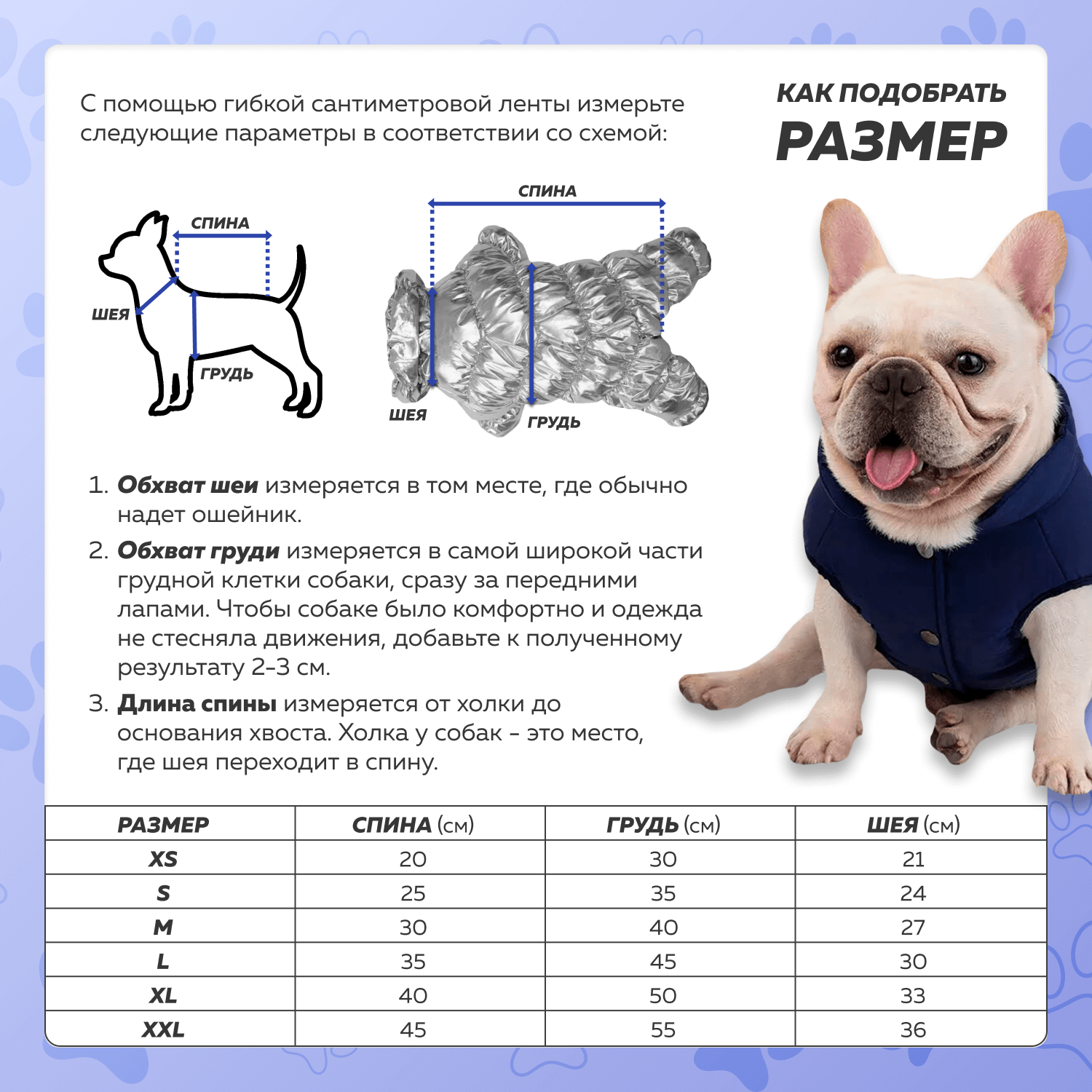 С помощью гибкой сантиметровой ленты измерьте следующие параметры в соответствии со схемой:

КАК ПОДОБРАТЬ
РАЗМЕР

СПИНА
ШЕЯ
ГРУДЬ

СПИНА
ШЕЯ
ГРУДЬ

1. Обхват шеи измеряется в том месте, где обычно надет ошейник.
2. Обхват груди измеряется в самой широкой части грудной клетки собаки, сразу за передними лапами. Чтобы собаке было комфортно и одежда не стесняла движения, добавьте к полученному результату 2-3 см.
3. Длина спины измеряется от холки до основания хвоста. Холка у собак - это место, где шея переходит в спину.

| РАЗМЕР | СПИНА (см) | ГРУДЬ (см) | ШЕЯ (см) |
|---|---|---|---|
| XS | 20 | 30 | 21 |
| S | 25 | 35 | 24 |
| M | 30 | 40 | 27 |
| L | 35 | 45 | 30 |
| XL | 40 | 50 | 33 |
| XXL | 45 | 55 | 36 |